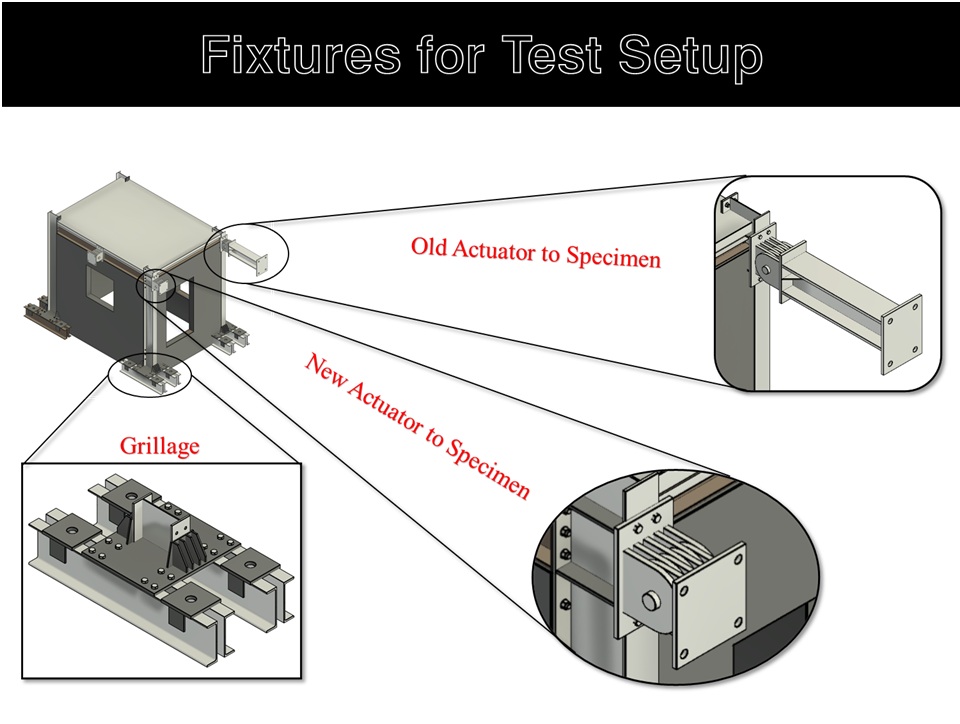 Fixtures for Test Setup

Old Actuator to Specimen

New Actuator to Specimen

Grillage